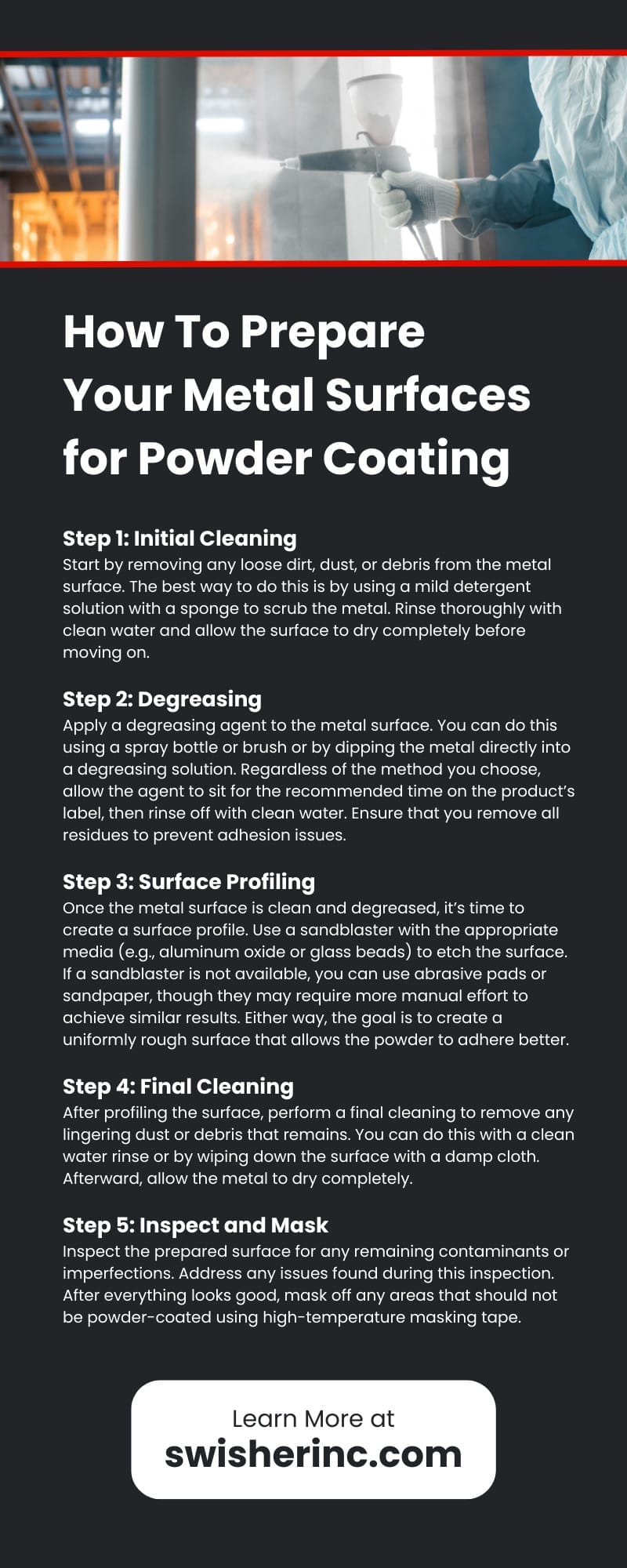 How To Prepare Your Metal Surfaces for Powder Coating

Step 1: Initial Cleaning
Start by removing any loose dirt, dust, or debris from the metal surface. The best way to do this is by using a mild detergent solution with a sponge to scrub the metal. Rinse thoroughly with clean water and allow the surface to dry completely before moving on.

Step 2: Degreasing
Apply a degreasing agent to the metal surface. You can do this using a spray bottle or brush or by dipping the metal directly into a degreasing solution. Regardless of the method you choose, allow the agent to sit for the recommended time on the product's label, then rinse off with clean water. Ensure that you remove all residues to prevent adhesion issues.

Step 3: Surface Profiling
Once the metal surface is clean and degreased, it's time to create a surface profile. Use a sandblaster with the appropriate media (e.g., aluminum oxide or glass beads) to etch the surface. If a sandblaster is not available, you can use abrasive pads or sandpaper, though they may require more manual effort to achieve similar results. Either way, the goal is to create a uniformly rough surface that allows the powder to adhere better.

Step 4: Final Cleaning
After profiling the surface, perform a final cleaning to remove any lingering dust or debris that remains. You can do this with a clean water rinse or by wiping down the surface with a damp cloth. Afterward, allow the metal to dry completely.

Step 5: Inspect and Mask
Inspect the prepared surface for any remaining contaminants or imperfections. Address any issues found during this inspection. After everything looks good, mask off any areas that should not be powder-coated using high-temperature masking tape.

Learn More at
swisherinc.com