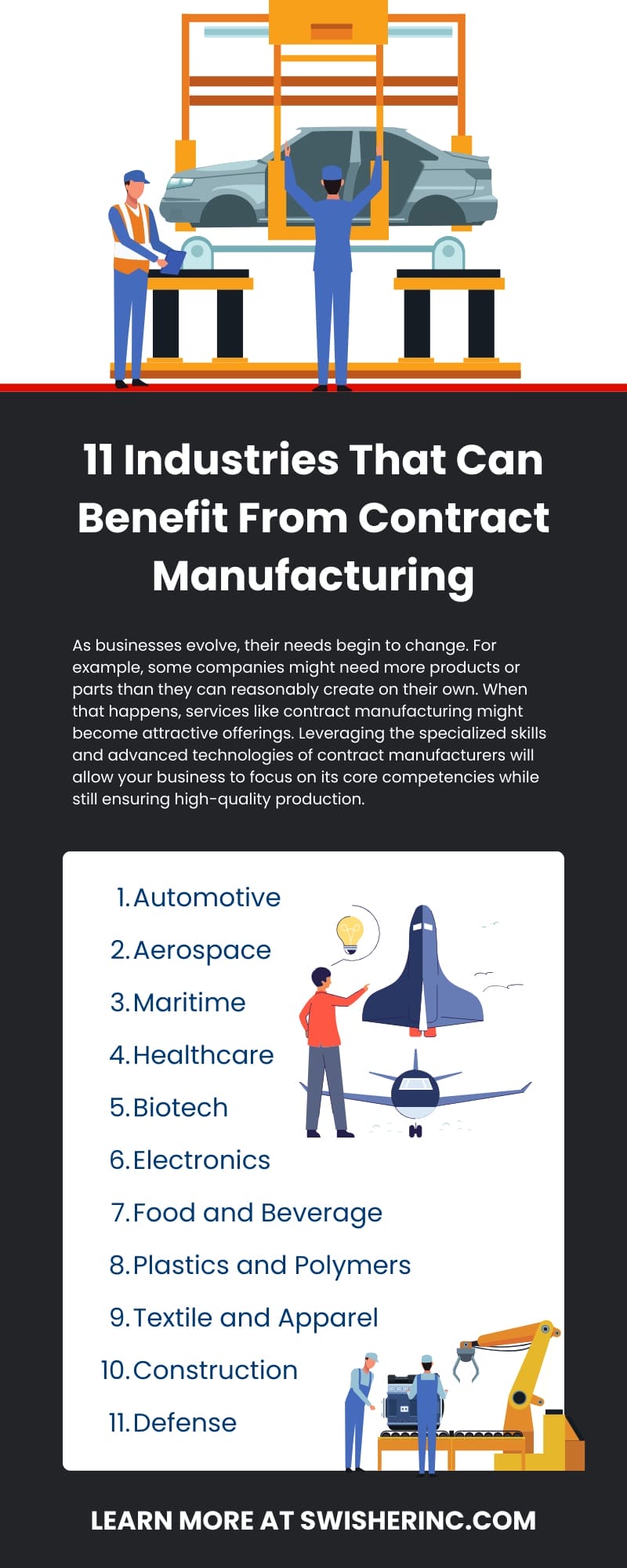 11 Industries That Can Benefit From Contract Manufacturing

As businesses evolve, their needs begin to change. For example, some companies might need more products or parts than they can reasonably create on their own. When that happens, services like contract manufacturing might become attractive offerings. Leveraging the specialized skills and advanced technologies of contract manufacturers will allow your business to focus on its core competencies while still ensuring high-quality production.

1. Automotive
2. Aerospace
3. Maritime
4. Healthcare
5. Biotech
6. Electronics
7. Food and Beverage
8. Plastics and Polymers
9. Textile and Apparel
10. Construction
11. Defense

LEARN MORE AT SWISHERINC.COM