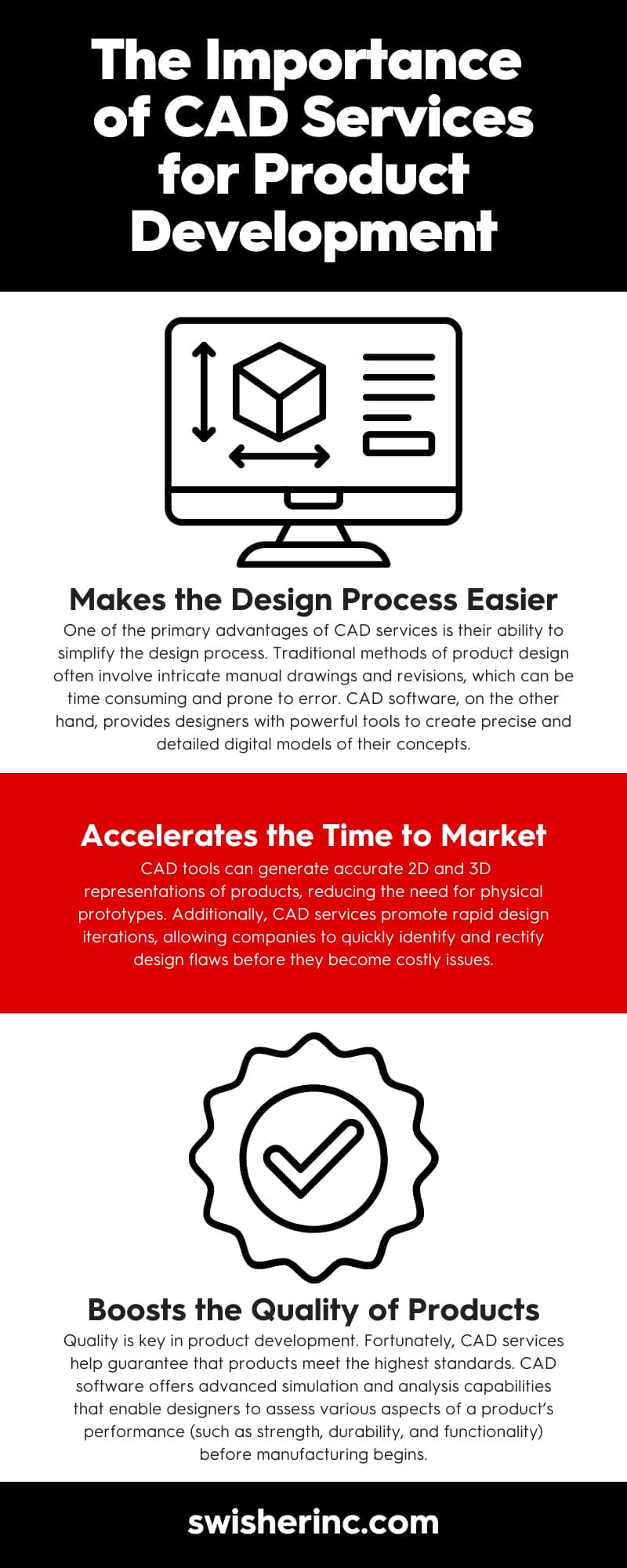 The Importance of CAD Services for Product Development

Makes the Design Process Easier

One of the primary advantages of CAD services is their ability to simplify the design process. Traditional methods of product design often involve intricate manual drawings and revisions, which can be time consuming and prone to error. CAD software, on the other hand, provides designers with powerful tools to create precise and detailed digital models of their concepts.

Accelerates the Time to Market

CAD tools can generate accurate 2D and 3D representations of products, reducing the need for physical prototypes. Additionally, CAD services promote rapid design iterations, allowing companies to quickly identify and rectify design flaws before they become costly issues.

Boosts the Quality of Products

Quality is key in product development. Fortunately, CAD services help guarantee that products meet the highest standards. CAD software offers advanced simulation and analysis capabilities that enable designers to assess various aspects of a product's performance (such as strength, durability, and functionality) before manufacturing begins.

swisherinc.com